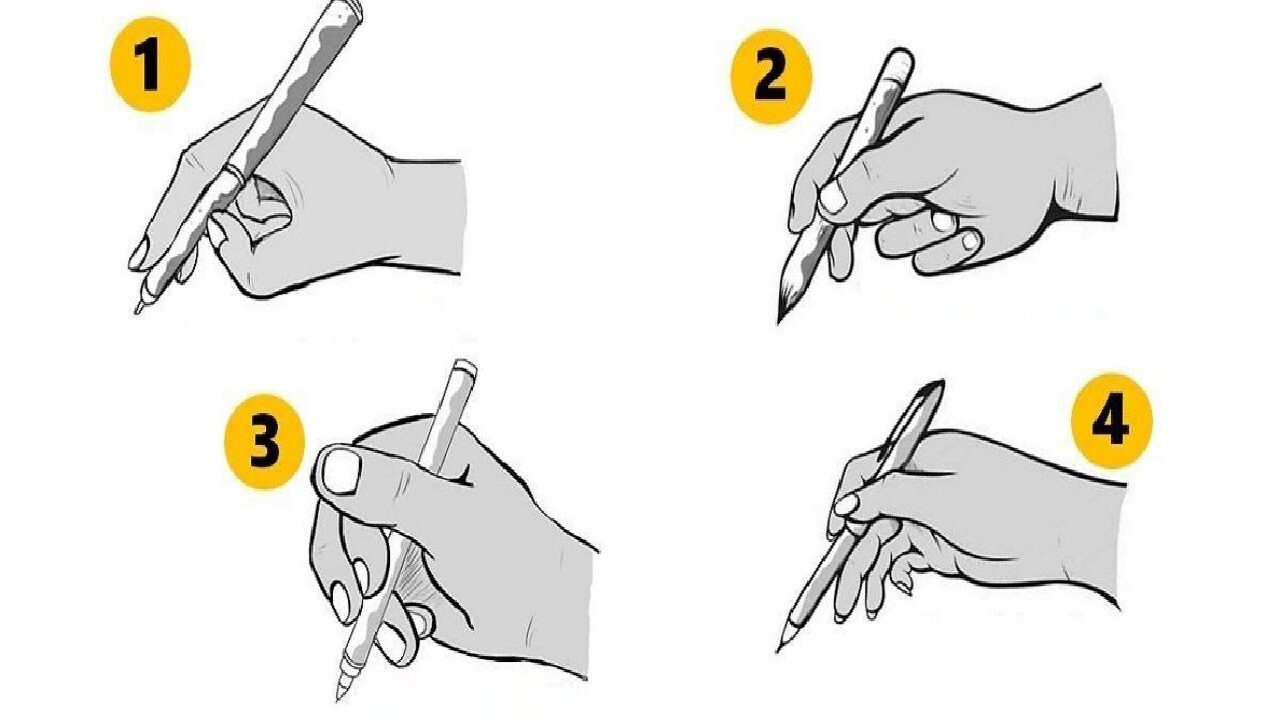 1

2

3

4