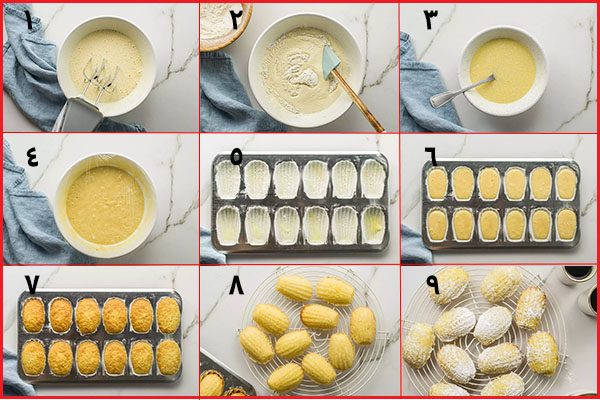 ١
٢
٣
٤
٥
٦
٧
٨
٩